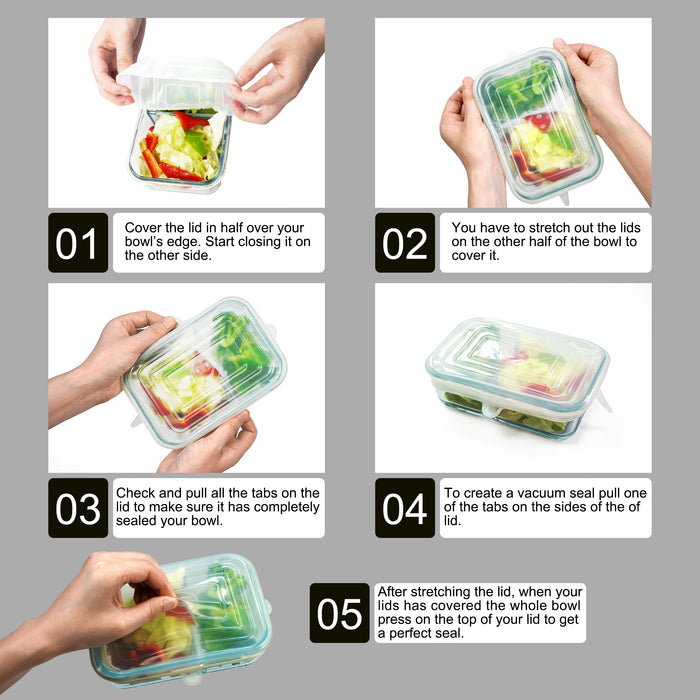 01
Cover the lid in half over your bowl's edge. Start closing it on the other side.

02
You have to stretch out the lids on the other half of the bowl to cover it.

03
Check and pull all the tabs on the lid to make sure it has completely sealed your bowl.

04
To create a vacuum seal pull one of the tabs on the sides of the of lid.

05
After stretching the lid, when your lids has covered the whole bowl press on the top of your lid to get a perfect seal.